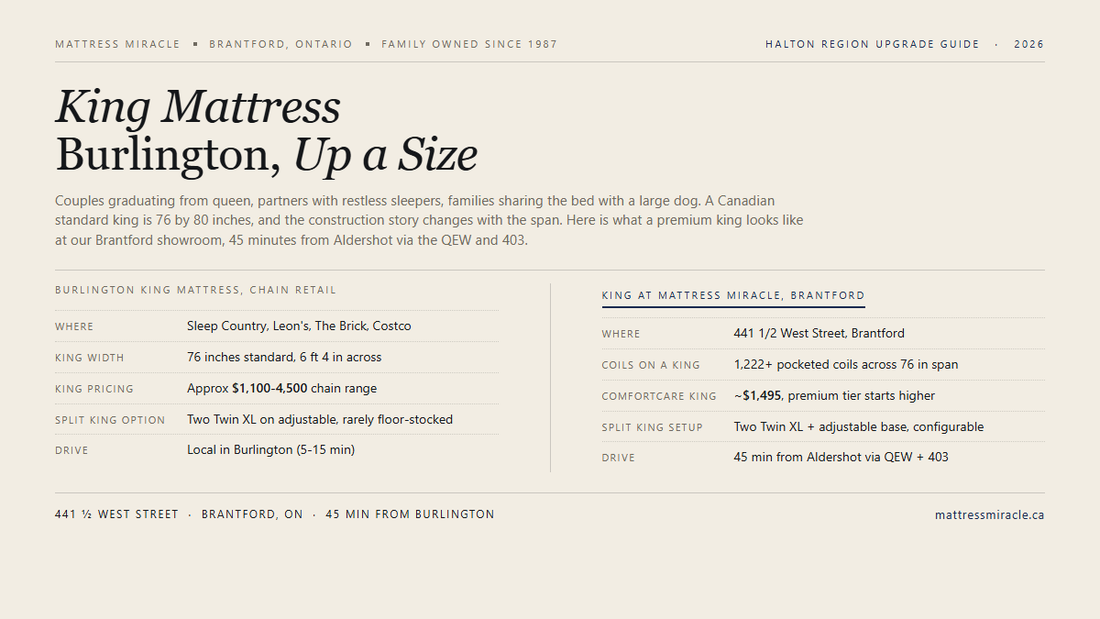 MATTRESS MIRACLE ▪ BRANTFORD, ONTARIO ▪ FAMILY OWNED SINCE 1987

HALTON REGION UPGRADE GUIDE · 2026

King Mattress
Burlington, Up a Size

Couples graduating from queen, partners with restless sleepers, families sharing the bed with a large dog. A Canadian standard king is 76 by 80 inches, and the construction story changes with the span. Here is what a premium king looks like at our Brantford showroom, 45 minutes from Aldershot via the QEW and 403.

BURLINGTON KING MATTRESS, CHAIN RETAIL

WHERE
Sleep Country, Leon's, The Brick, Costco

KING WIDTH
76 inches standard, 6 ft 4 in across

KING PRICING
Approx $1,100-4,500 chain range

SPLIT KING OPTION
Two Twin XL on adjustable, rarely floor-stocked

DRIVE
Local in Burlington (5-15 min)

KING AT MATTRESS MIRACLE, BRANTFORD

WHERE
441 1/2 West Street, Brantford

COILS ON A KING
1,222+ pocketed coils across 76 in span

COMFORTCARE KING
~$1,495, premium tier starts higher

SPLIT KING SETUP
Two Twin XL + adjustable base, configurable

DRIVE
45 min from Aldershot via QEW + 403

441 ½ WEST STREET · BRANTFORD, ON · 45 MIN FROM BURLINGTON

mattressmiracle.ca