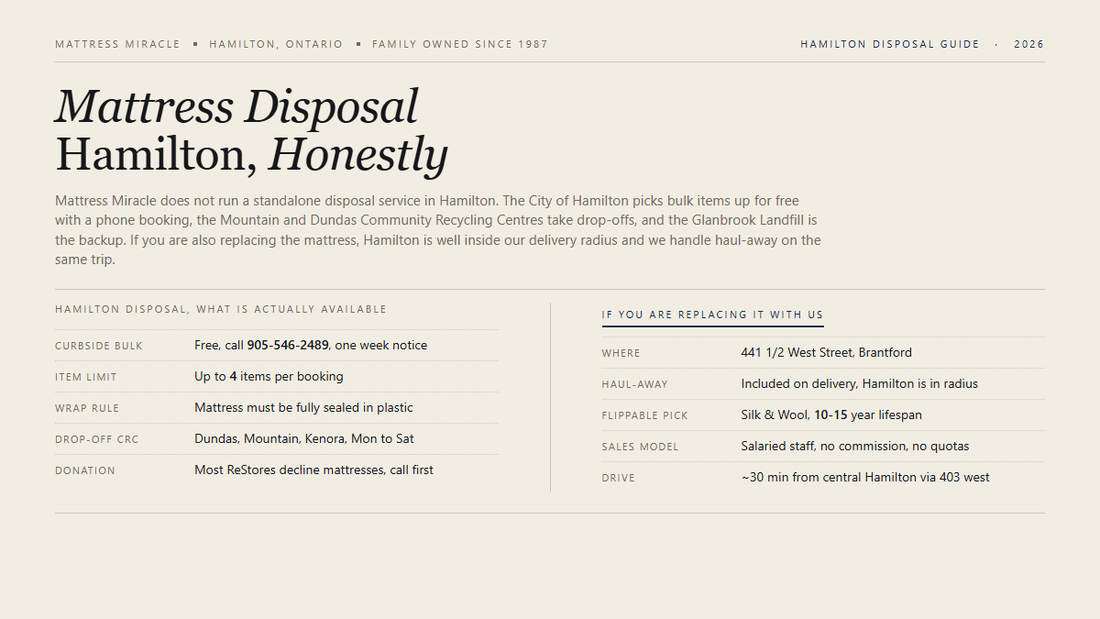 MATTRESS MIRACLE ▪ HAMILTON, ONTARIO ▪ FAMILY OWNED SINCE 1987

HAMILTON DISPOSAL GUIDE · 2026

Mattress Disposal
Hamilton, Honestly

Mattress Miracle does not run a standalone disposal service in Hamilton. The City of Hamilton picks bulk items up for free with a phone booking, the Mountain and Dundas Community Recycling Centres take drop-offs, and the Glanbrook Landfill is the backup. If you are also replacing the mattress, Hamilton is well inside our delivery radius and we handle haul-away on the same trip.

HAMILTON DISPOSAL, WHAT IS ACTUALLY AVAILABLE

CURBSIDE BULK
Free, call 905-546-2489, one week notice

ITEM LIMIT
Up to 4 items per booking

WRAP RULE
Mattress must be fully sealed in plastic

DROP-OFF CRC
Dundas, Mountain, Kenora, Mon to Sat

DONATION
Most ReStores decline mattresses, call first

IF YOU ARE REPLACING IT WITH US

WHERE
441 1/2 West Street, Brantford

HAUL-AWAY
Included on delivery, Hamilton is in radius

FLIPPABLE PICK
Silk & Wool, 10-15 year lifespan

SALES MODEL
Salaried staff, no commission, no quotas

DRIVE
~30 min from central Hamilton via 403 west