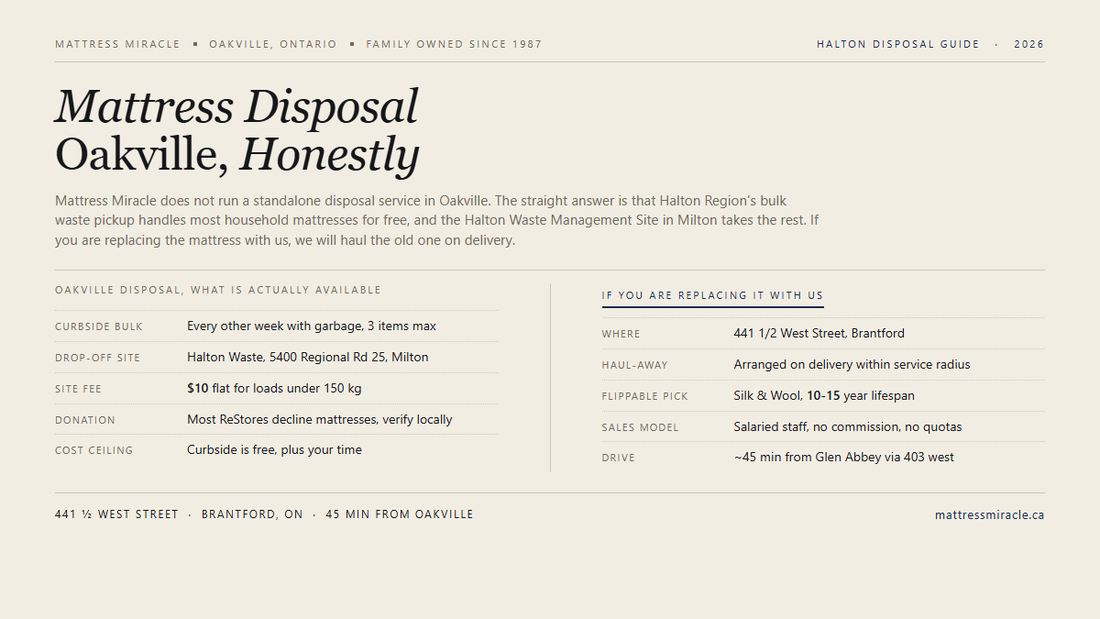 MATTRESS MIRACLE ▪ OAKVILLE, ONTARIO ▪ FAMILY OWNED SINCE 1987

HALTON DISPOSAL GUIDE · 2026

Mattress Disposal
Oakville, Honestly

Mattress Miracle does not run a standalone disposal service in Oakville. The straight answer is that Halton Region's bulk waste pickup handles most household mattresses for free, and the Halton Waste Management Site in Milton takes the rest. If you are replacing the mattress with us, we will haul the old one on delivery.

OAKVILLE DISPOSAL, WHAT IS ACTUALLY AVAILABLE

CURBSIDE BULK Every other week with garbage, 3 items max
DROP-OFF SITE Halton Waste, 5400 Regional Rd 25, Milton
SITE FEE $10 flat for loads under 150 kg
DONATION Most ReStores decline mattresses, verify locally
COST CEILING Curbside is free, plus your time

IF YOU ARE REPLACING IT WITH US

WHERE 441 1/2 West Street, Brantford
HAUL-AWAY Arranged on delivery within service radius
FLIPPABLE PICK Silk & Wool, 10-15 year lifespan
SALES MODEL Salaried staff, no commission, no quotas
DRIVE ~45 min from Glen Abbey via 403 west

441 ½ WEST STREET · BRANTFORD, ON · 45 MIN FROM OAKVILLE

mattressmiracle.ca